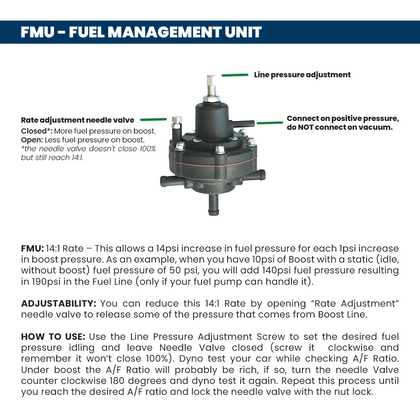 FMU – FUEL MANAGEMENT UNIT

Line pressure adjustment

Rate adjustment needle valve
Closed*: More fuel pressure on boost.
Open: Less fuel pressure on boost.
*the needle valve doesn't close 100% but still reach 14:1.

Connect on positive pressure, do NOT connect on vacuum.

FMU: 14:1 Rate – This allows a 14psi increase in fuel pressure for each 1psi increase in boost pressure. As an example, when you have 10psi of Boost with a static (idle, without boost) fuel pressure of 50 psi, you will add 140psi fuel pressure resulting in 190psi in the Fuel Line (only if your fuel pump can handle it).

ADJUSTABILITY: You can reduce this 14:1 Rate by opening "Rate Adjustment" needle valve to release some of the pressure that comes from Boost Line.

HOW TO USE: Use the Line Pressure Adjustment Screw to set the desired fuel pressure idling and leave Needle Valve closed (screw it clockwise and remember it won't close 100%). Dyno test your car while checking A/F Ratio. Under boost the A/F Ratio will probably be rich, if so, turn the needle Valve counter clockwise 180 degrees and dyno test it again. Repeat this process until you reach the desired A/F ratio and lock the needle valve with the nut lock.